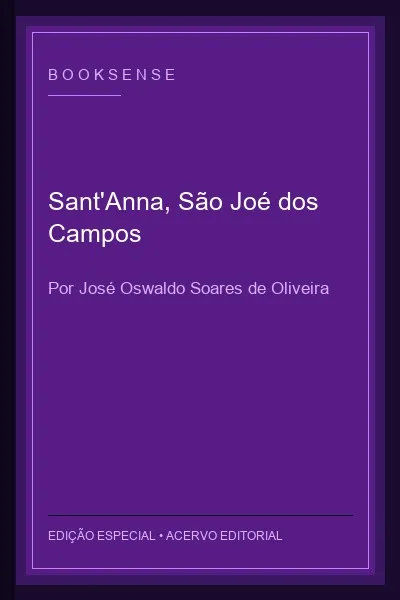 BOOKSENSE

Sant'Anna, São Joé dos Campos

Por José Oswaldo Soares de Oliveira

EDIÇÃO ESPECIAL • ACERVO EDITORIAL