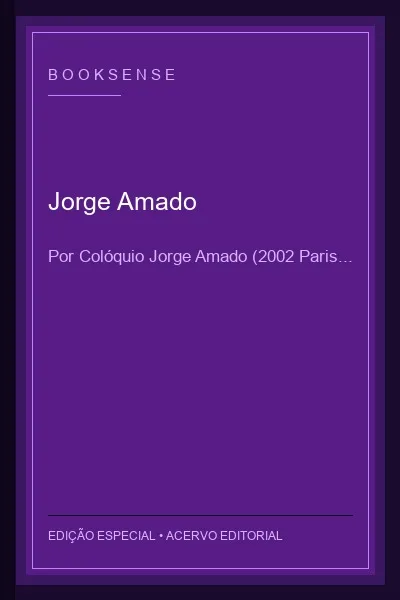 BOOKSENSE

Jorge Amado

Por Colóquio Jorge Amado (2002 Paris...

EDIÇÃO ESPECIAL • ACERVO EDITORIAL