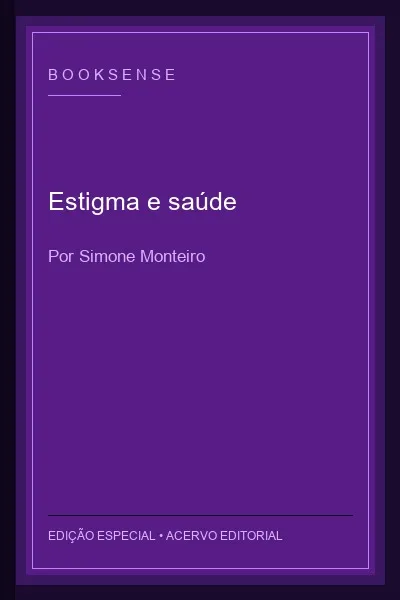 BOOKSENSE

Estigma e saúde

Por Simone Monteiro

EDIÇÃO ESPECIAL • ACERVO EDITORIAL